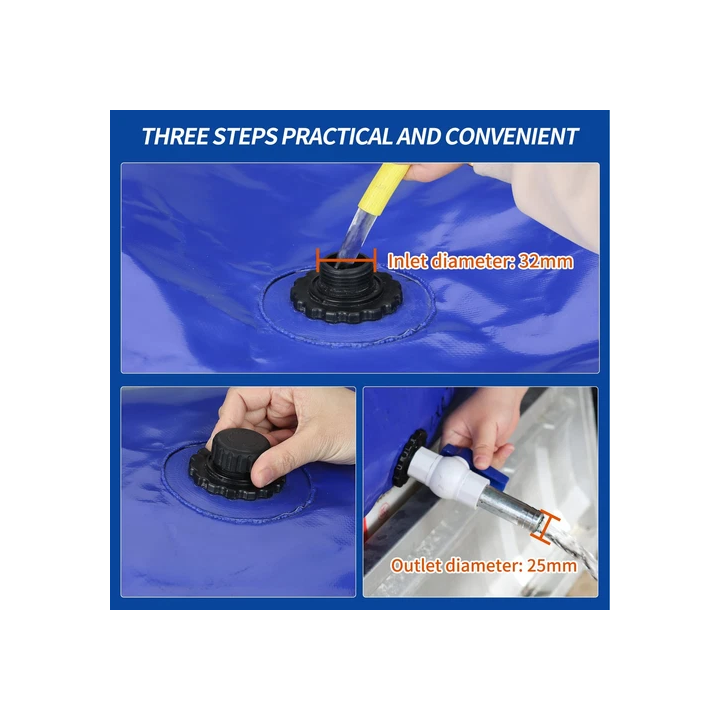 THREE STEPS PRACTICAL AND CONVENIENT

Inlet diameter: 32mm

Outlet diameter: 25mm