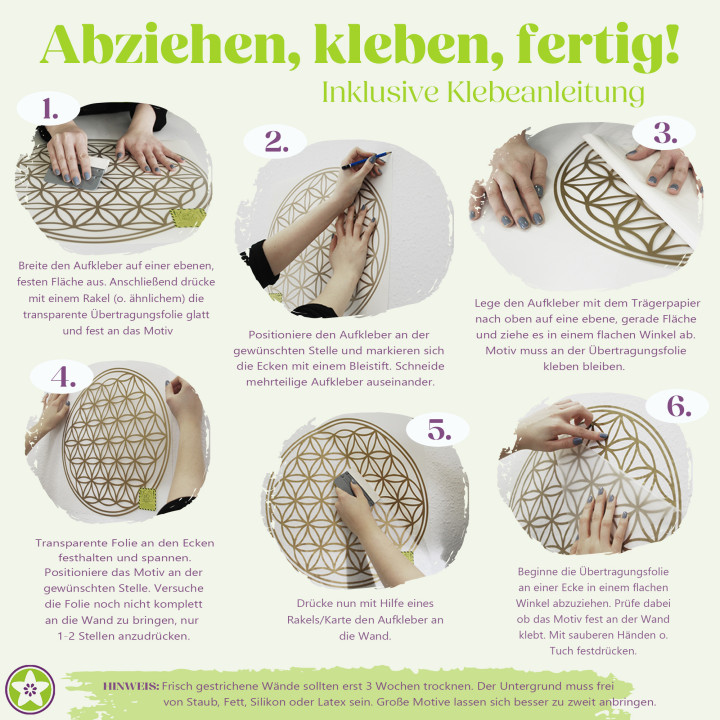 Abziehen, kleben, fertig!

Inklusive Klebeanleitung

1.

Breite den Aufkleber auf einer ebenen, festen Fläche aus. Anschließend drücke mit einem Rakel (o. ähnlichem) die transparente Übertragungsfolie glatt und fest an das Motiv

2.

Positioniere den Aufkleber an der gewünschten Stelle und markieren sich die Ecken mit einem Bleistift. Schneide mehrteilige Aufkleber auseinander.

3.

Lege den Aufkleber mit dem Trägerpapier nach oben auf eine ebene, gerade Fläche und ziehe es in einem flachen Winkel ab. Motiv muss an der Übertragungsfolie kleben bleiben.

4.

Transparente Folie an den Ecken festhalten und spannen. Positioniere das Motiv an der gewünschten Stelle. Versuche die Folie noch nicht komplett an die Wand zu bringen, nur 1-2 Stellen anzudrücken.

5.

Drücke nun mit Hilfe eines Rakels/Karte den Aufkleber an die Wand.

6.

Beginne die Übertragungsfolie an einer Ecke in einem flachen Winkel abzuziehen. Prüfe dabei ob das Motiv fest an der Wand klebt. Mit sauberen Händen o. Tuch festdrücken.

HINWEIS: Frisch gestrichene Wände sollten erst 3 Wochen trocknen. Der Untergrund muss frei von Staub, Fett, Silikon oder Latex sein. Große Motive lassen sich besser zu zweit anbringen.