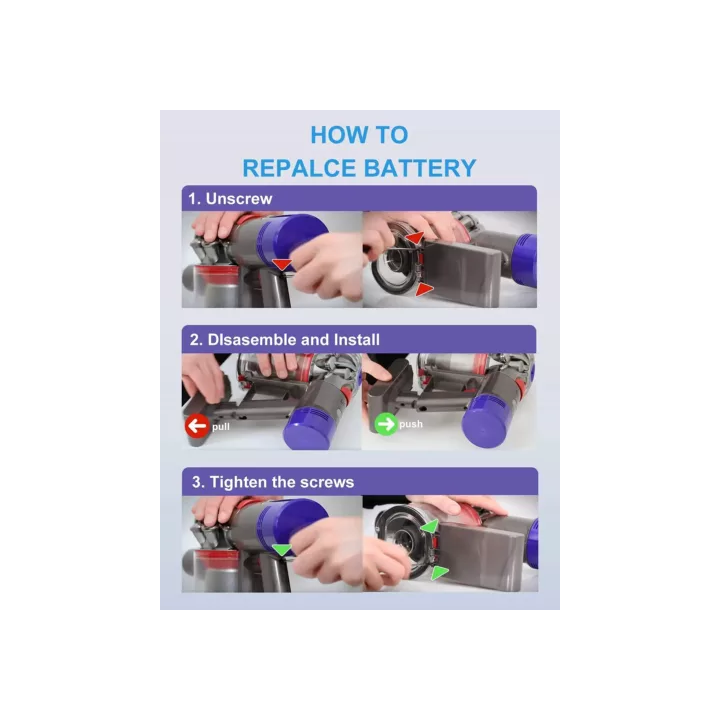 HOW TO
REPALCE BATTERY

1. Unscrew

2. DIsasemble and Install

pull

push

3. Tighten the screws