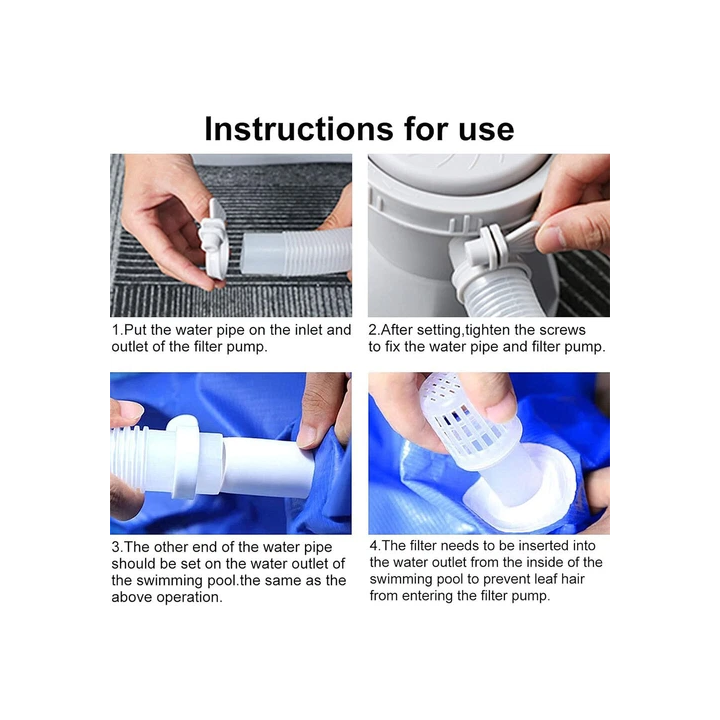 Instructions for use

1.Put the water pipe on the inlet and outlet of the filter pump.

2.After setting,tighten the screws to fix the water pipe and filter pump.

3.The other end of the water pipe should be set on the water outlet of the swimming pool.the same as the above operation.

4.The filter needs to be inserted into the water outlet from the inside of the swimming pool to prevent leaf hair from entering the filter pump.